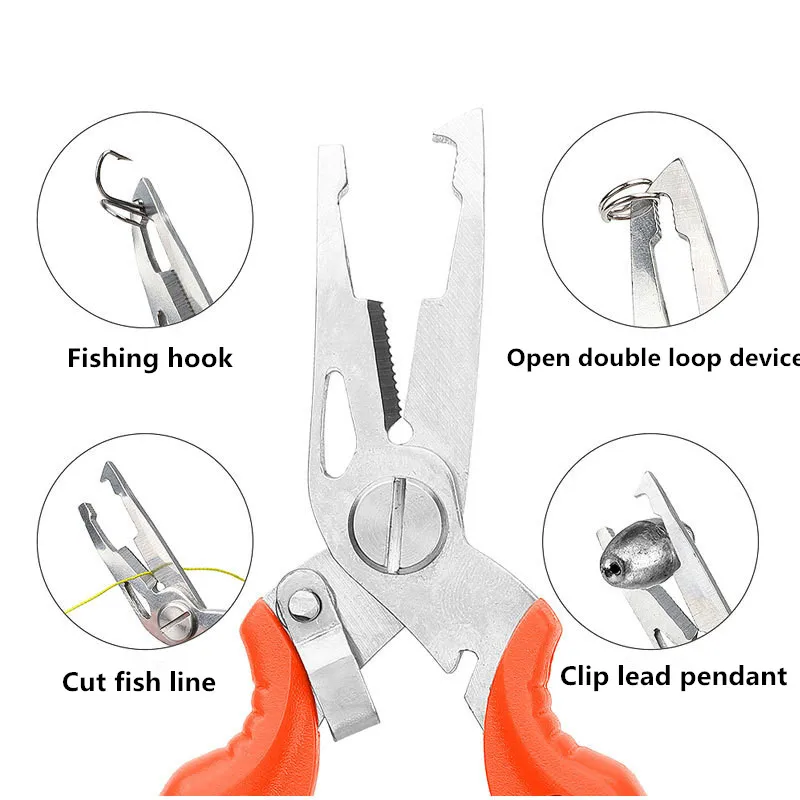 Fishing hook

Open double loop device

Cut fish line

Clip lead pendant