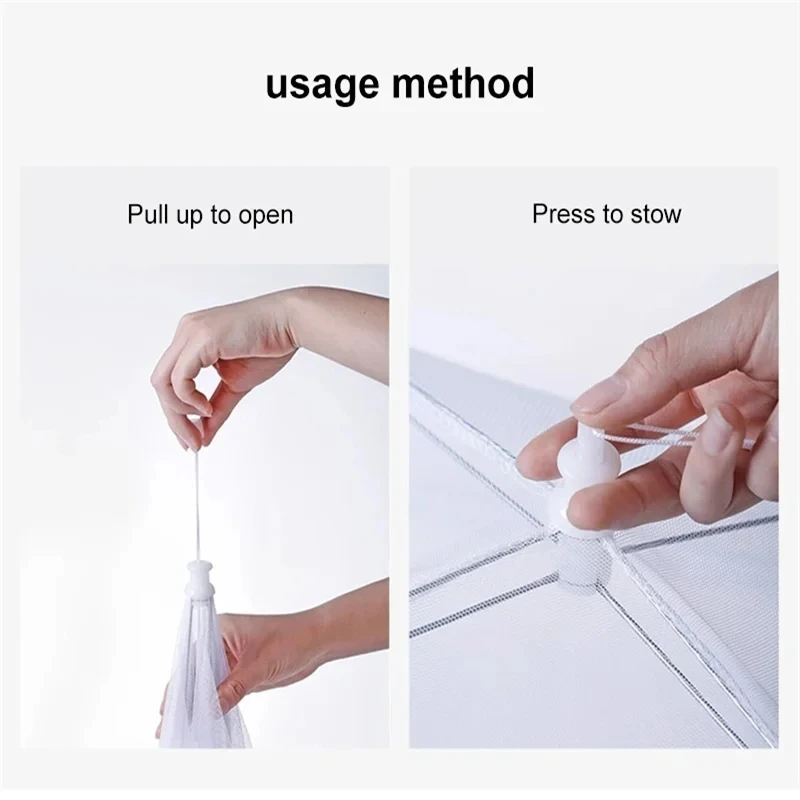 usage method

Pull up to open

Press to stow